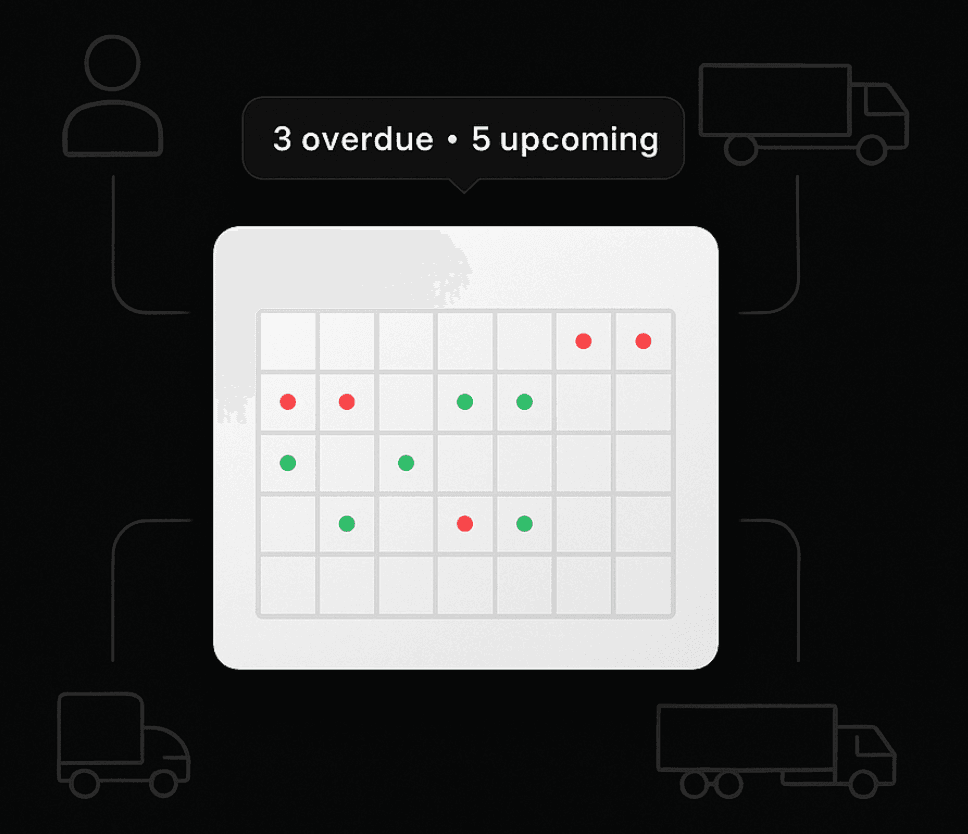 3 overdue • 5 upcoming